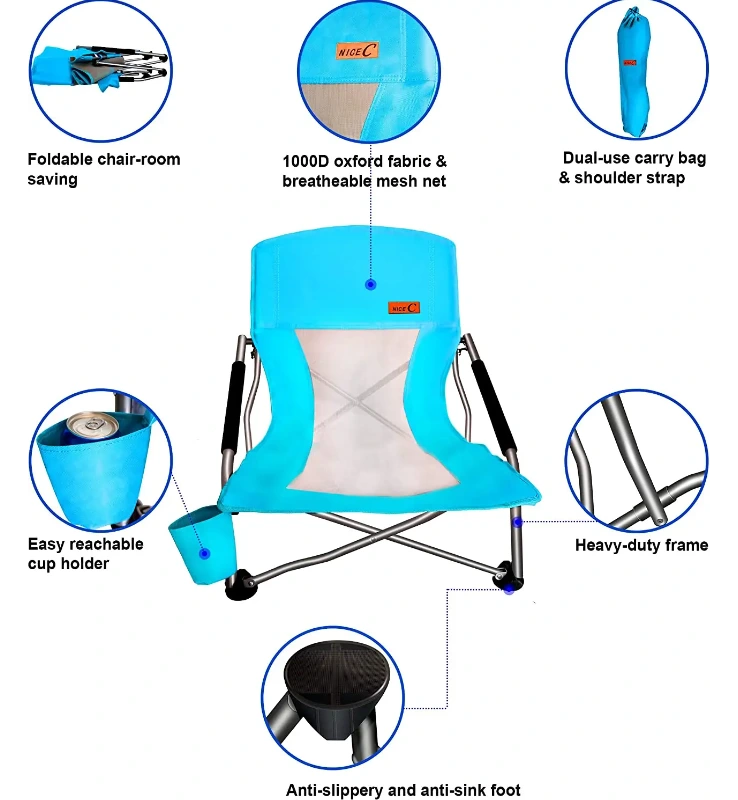 NICE C

Foldable chair-room saving

1000D oxford fabric & breatheable mesh net

Dual-use carry bag & shoulder strap

NICE C

Easy reachable cup holder

Heavy-duty frame

Anti-slippery and anti-sink foot